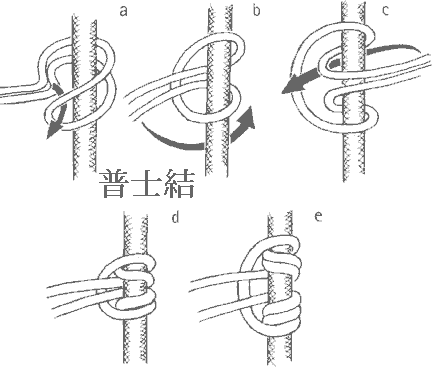 a
b
c
普士結
d
e